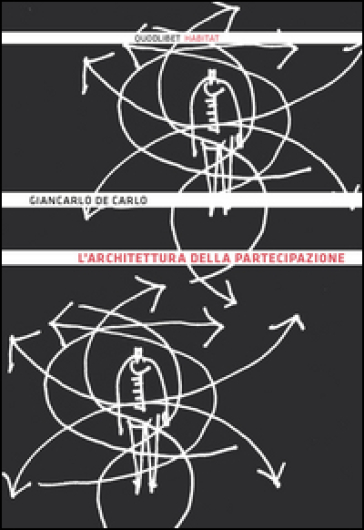 QUODLIBET HABITAT

GIANCARLO DE CARLO

L'ARCHITETTURA DELLA PARTECIPAZIONE